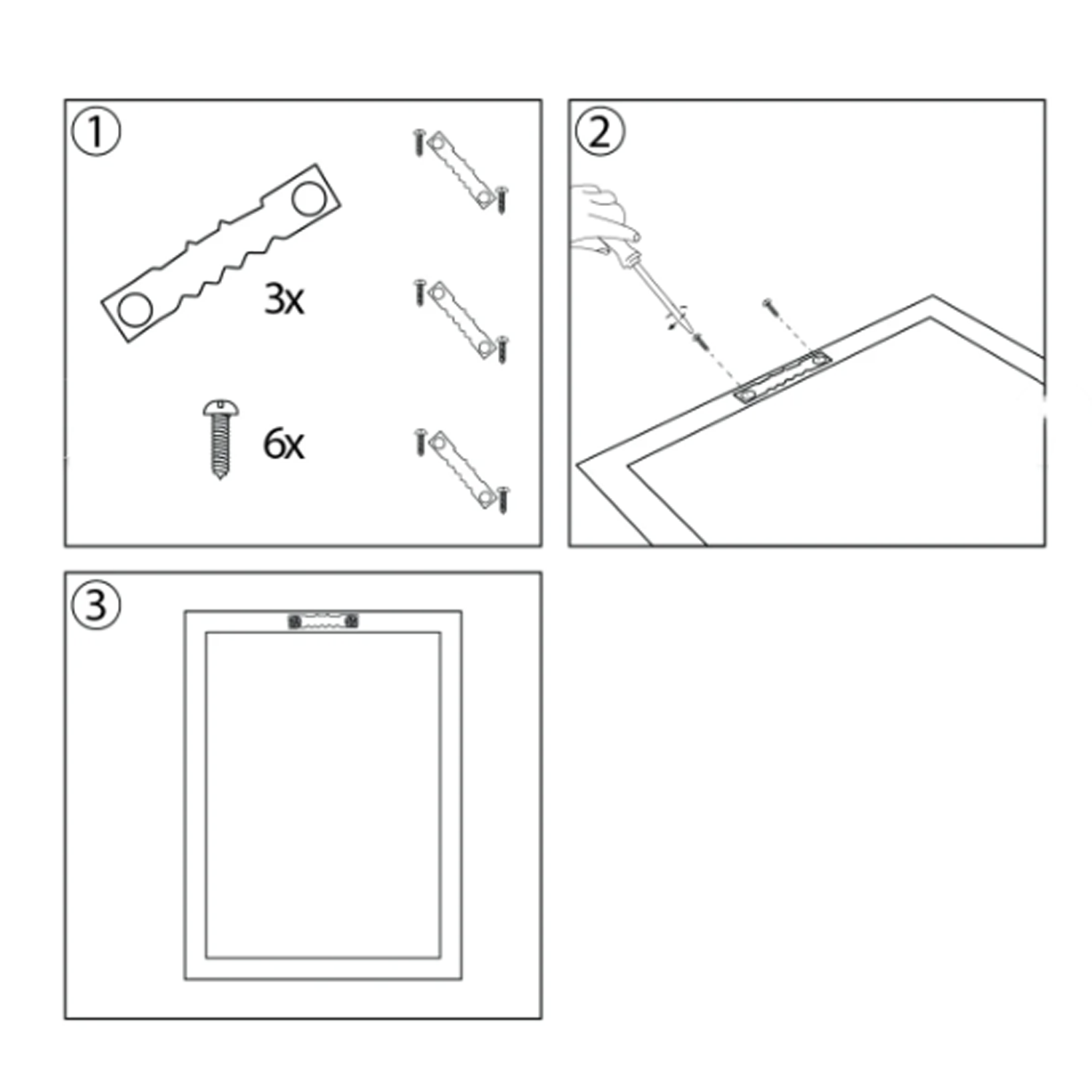 1
3x
6x
2
3