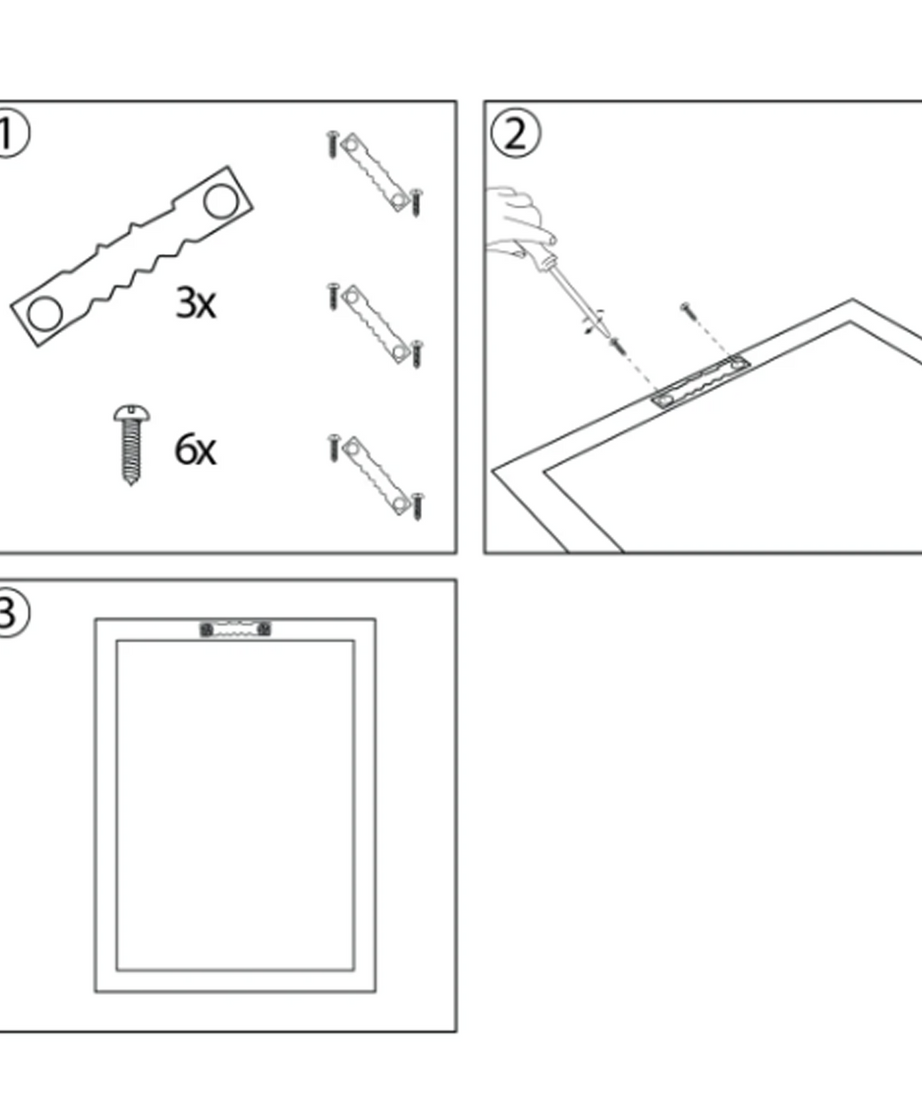 1

3x

6x

2

3